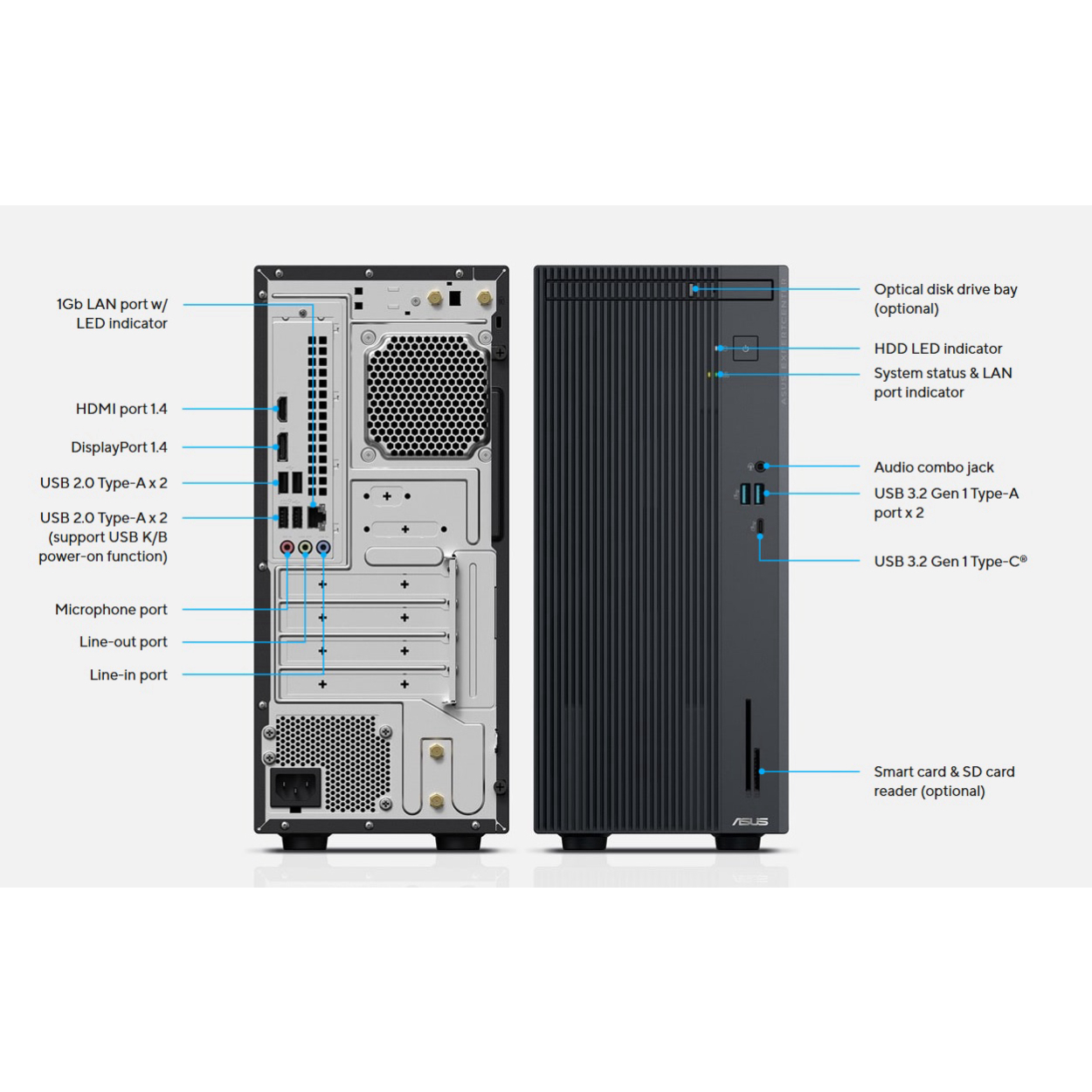 1Gb LAN port w/ LED indicator

HDMI port 1.4

DisplayPort 1.4

USB 2.0 Type-A x 2

USB 2.0 Type-A x 2 (support USB K/B power-on function)

Microphone port

Line-out port

Line-in port

Optical disk drive bay (optional)

HDD LED indicator

System status & LAN port indicator

Audio combo jack

USB 3.2 Gen 1 Type-A port x 2

USB 3.2 Gen 1 Type-C®

Smart card & SD card reader (optional)

ASUS